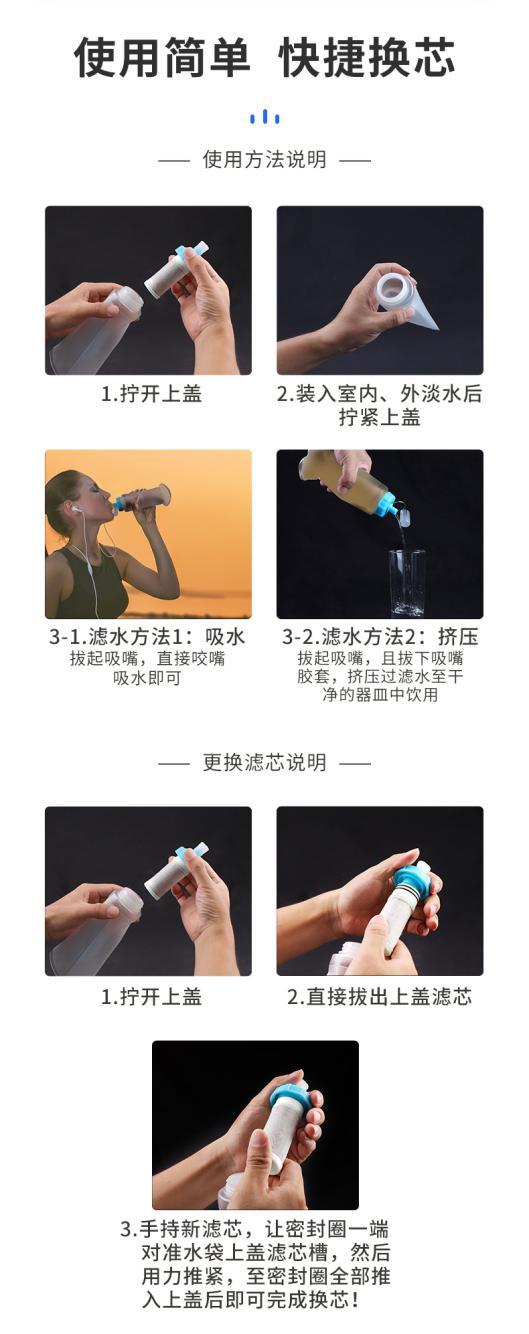 使用简单 快捷换芯

—— 使用方法说明 ——

1.拧开上盖

2.装入室内、外淡水后拧紧上盖

3-1.滤水方法1：吸水
拔起吸嘴，直接咬嘴吸水即可

3-2.滤水方法2：挤压
拔起吸嘴，且拔下吸嘴胶套，挤压过滤水至干净的器皿中饮用

—— 更换滤芯说明 ——

1.拧开上盖

2.直接拔出上盖滤芯

3.手持新滤芯，让密封圈一端对准水袋上盖滤芯槽，然后用力推紧，至密封圈全部推入上盖后即可完成换芯！